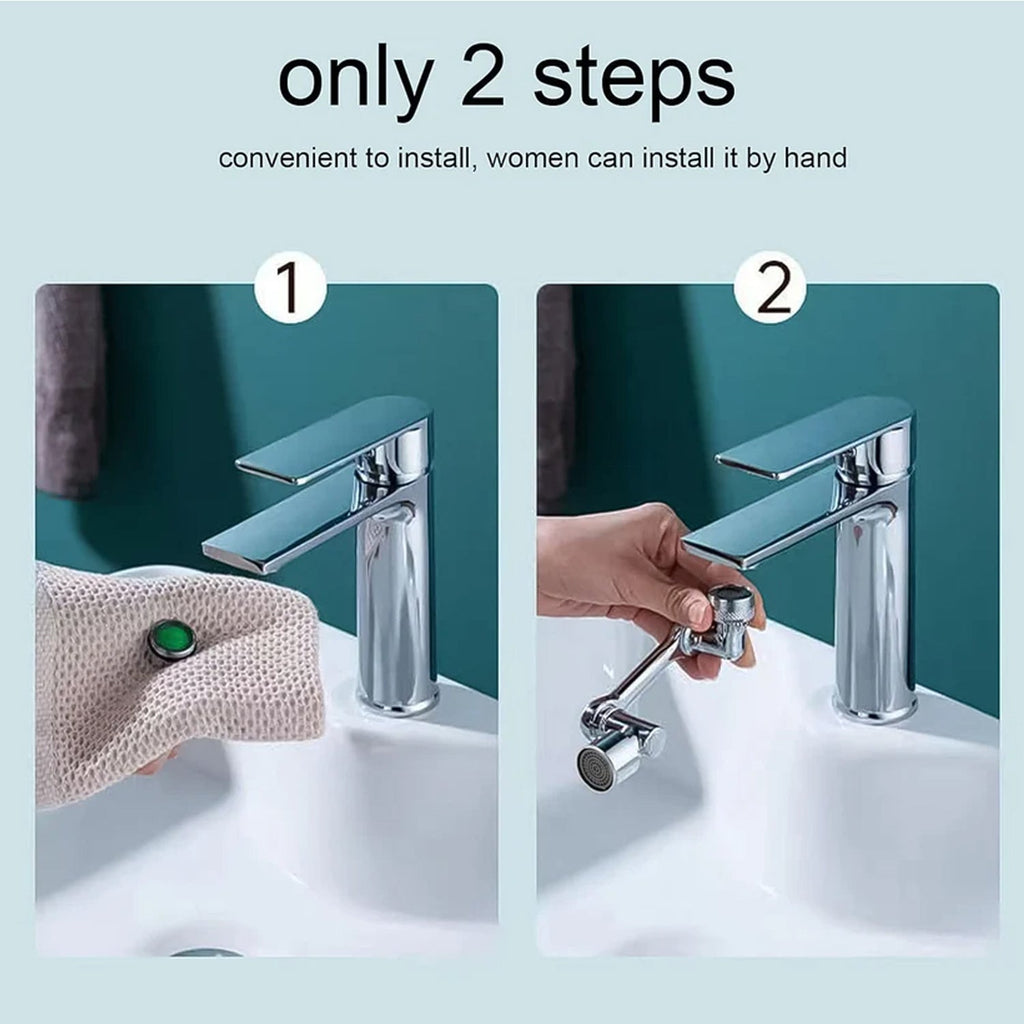 only 2 steps

convenient to install, women can install it by hand

1

2