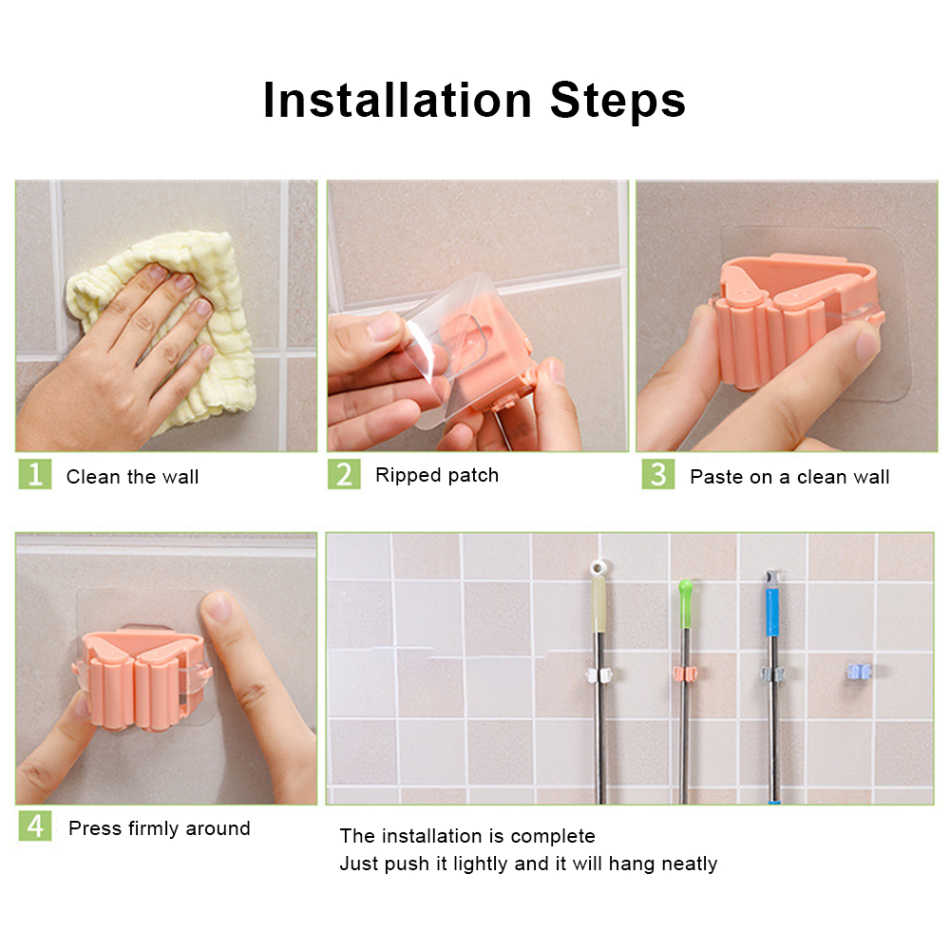 Installation Steps

1 Clean the wall

2 Ripped patch

3 Paste on a clean wall

4 Press firmly around

The installation is complete
Just push it lightly and it will hang neatly